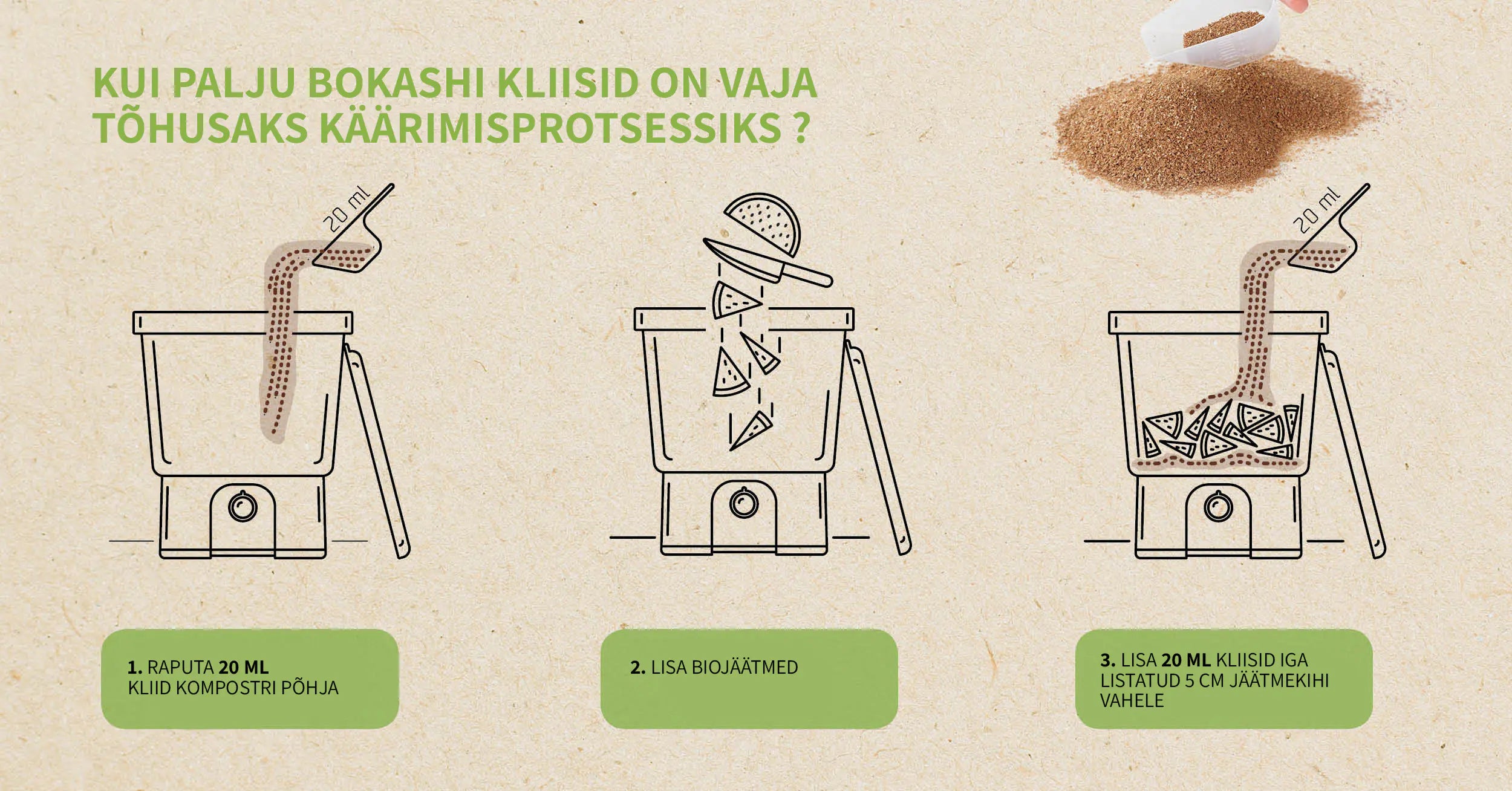 KUI PALJU BOKASHI KLIISID ON VAJA TÕHUSAKS KÄÄRIMISPROTSESSIKS ?

20 ml

20 ml

1. RAPUTA 20 ML
KLIID KOMPOSTRI PÕHJA

2. LISA BIOJÄÄTMED

3. LISA 20 ML KLIISID IGA LISTATUD 5 CM JÄÄTMEKIHI VAHELE