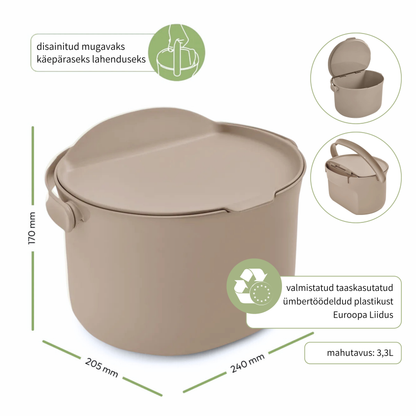 disainitud mugavaks käepäraseks lahenduseks

170 mm

valmistatud taaskasutatud ümbertöödeldud plastikust Euroopa Liidus

mahutavus: 3,3L

205 mm

240 mm