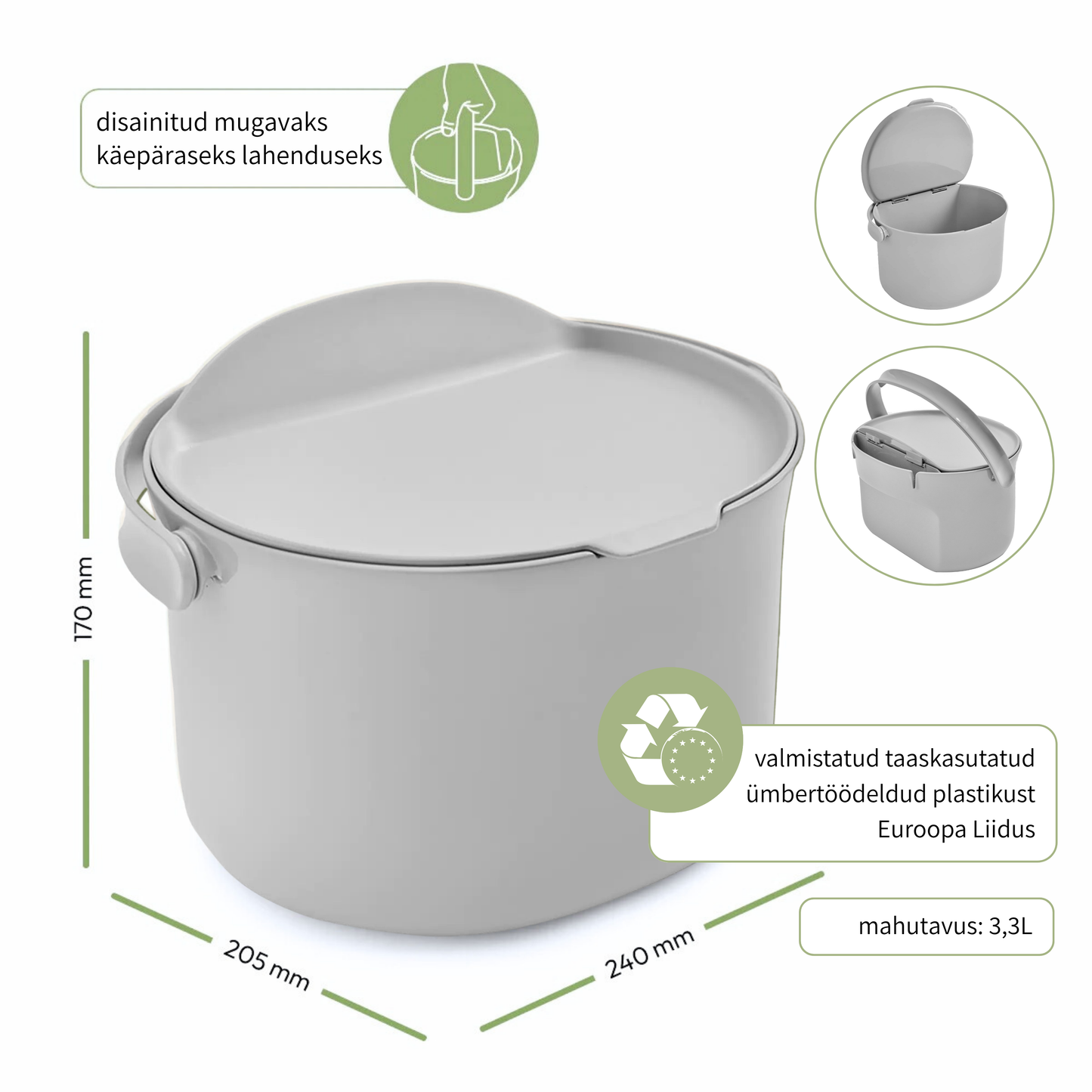 disainitud mugavaks käepäraseks lahenduseks

170 mm

valmistatud taaskasutatud ümbertöödeldud plastikust Euroopa Liidus

mahutavus: 3,3L

205 mm

240 mm