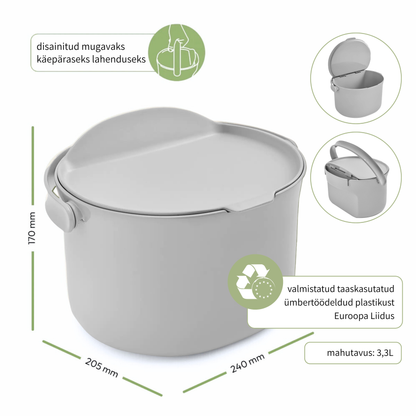 disainitud mugavaks käepäraseks lahenduseks

170 mm

valmistatud taaskasutatud ümbertöödeldud plastikust Euroopa Liidus

mahutavus: 3,3L

205 mm

240 mm