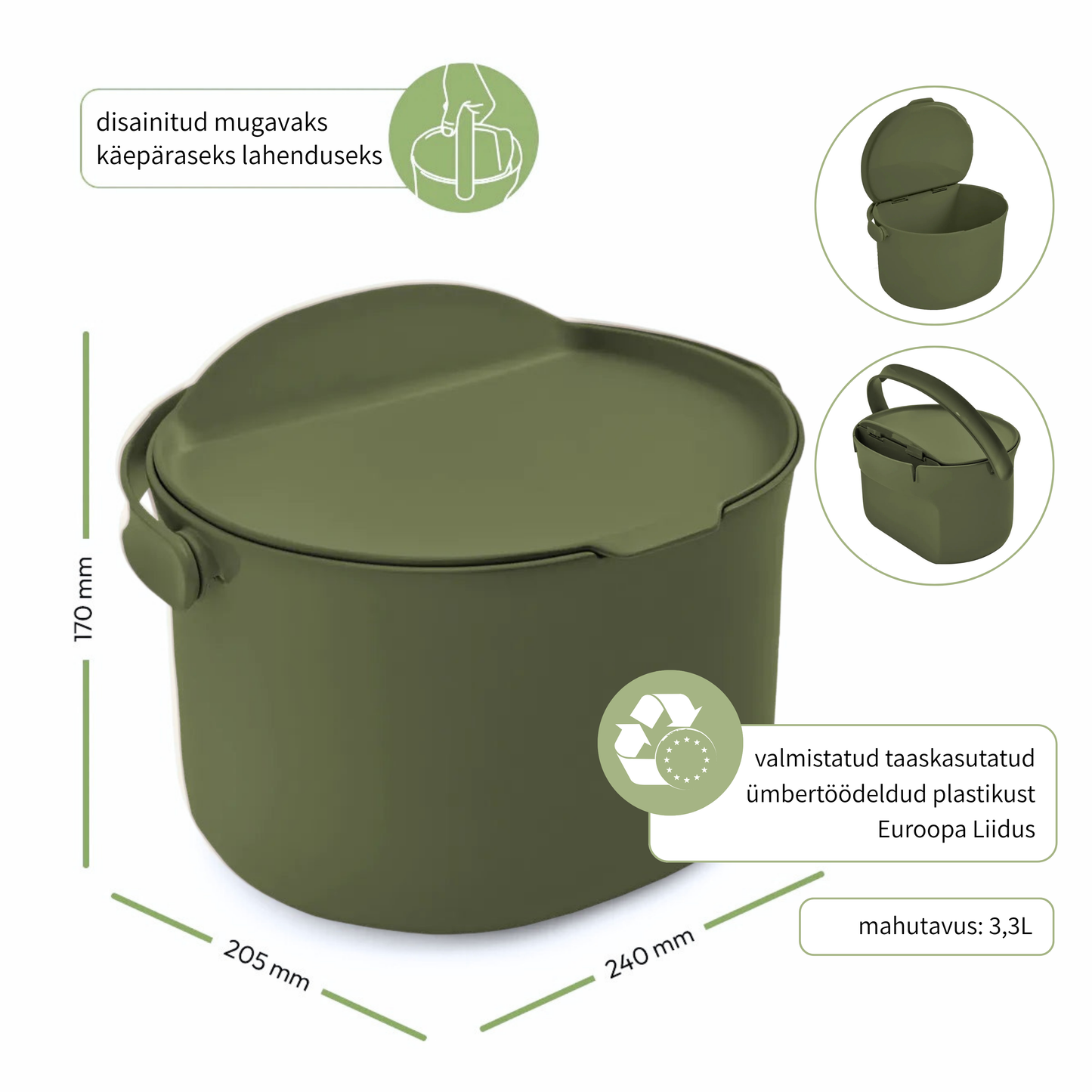 disainitud mugavaks käepäraseks lahenduseks

170 mm

valmistatud taaskasutatud ümbertöödeldud plastikust Euroopa Liidus

mahutavus: 3,3L

205 mm

240 mm